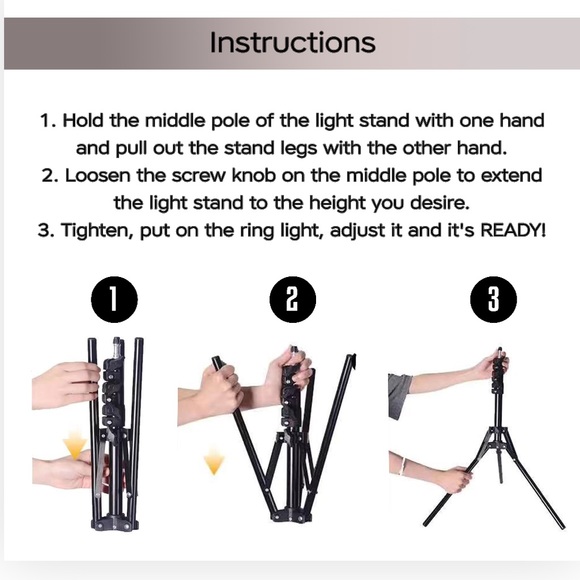 Instructions

1. Hold the middle pole of the light stand with one hand and pull out the stand legs with the other hand.
2. Loosen the screw knob on the middle pole to extend the light stand to the height you desire.
3. Tighten, put on the ring light, adjust it and it's READY!

1

2

3